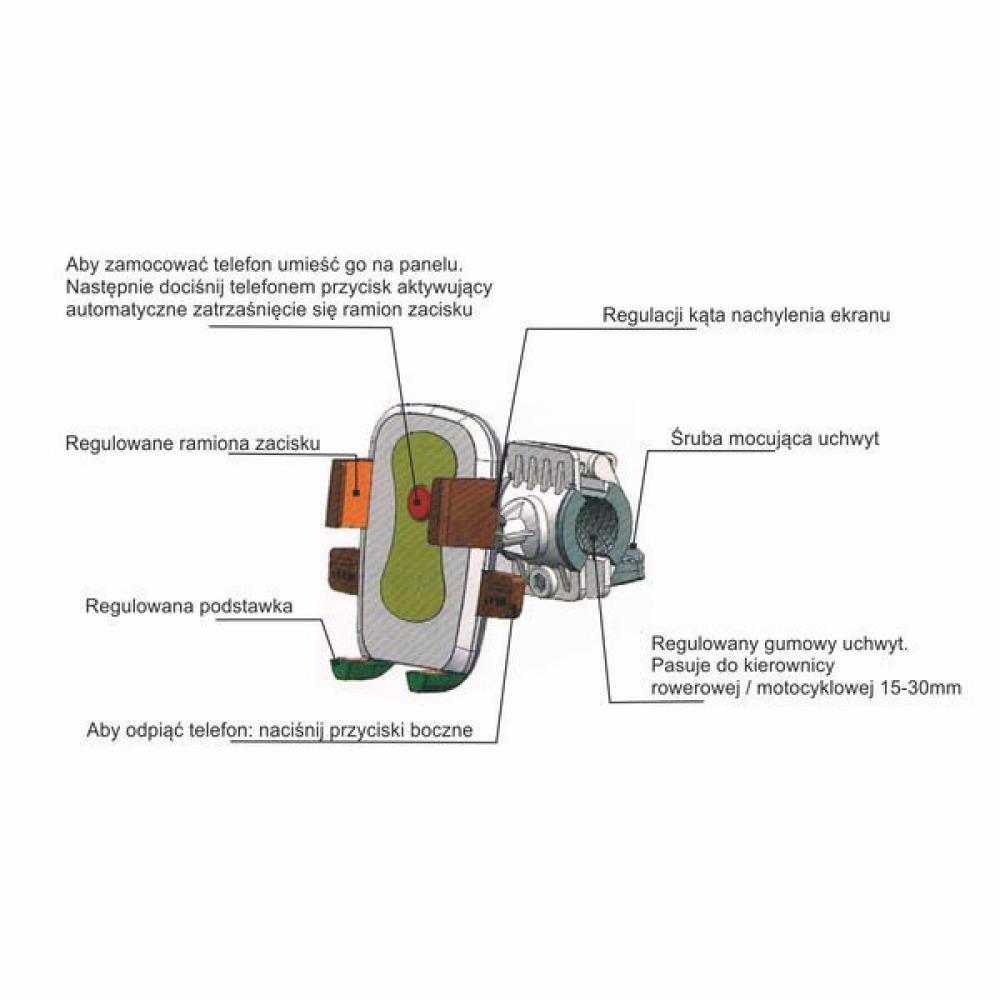 Aby zamocować telefon umieść go na panelu. Następnie dociśnij telefonem przycisk aktywujący automatyczne zatrzaśnięcie się ramion zacisku

Regulacji kąta nachylenia ekranu

Regulowane ramiona zacisku

Śruba mocująca uchwyt

Regulowana podstawka

Regulowany gumowy uchwyt. Pasuje do kierownicy rowerowej / motocyklowej 15-30mm

Aby odpiąć telefon: naciśnij przyciski boczne